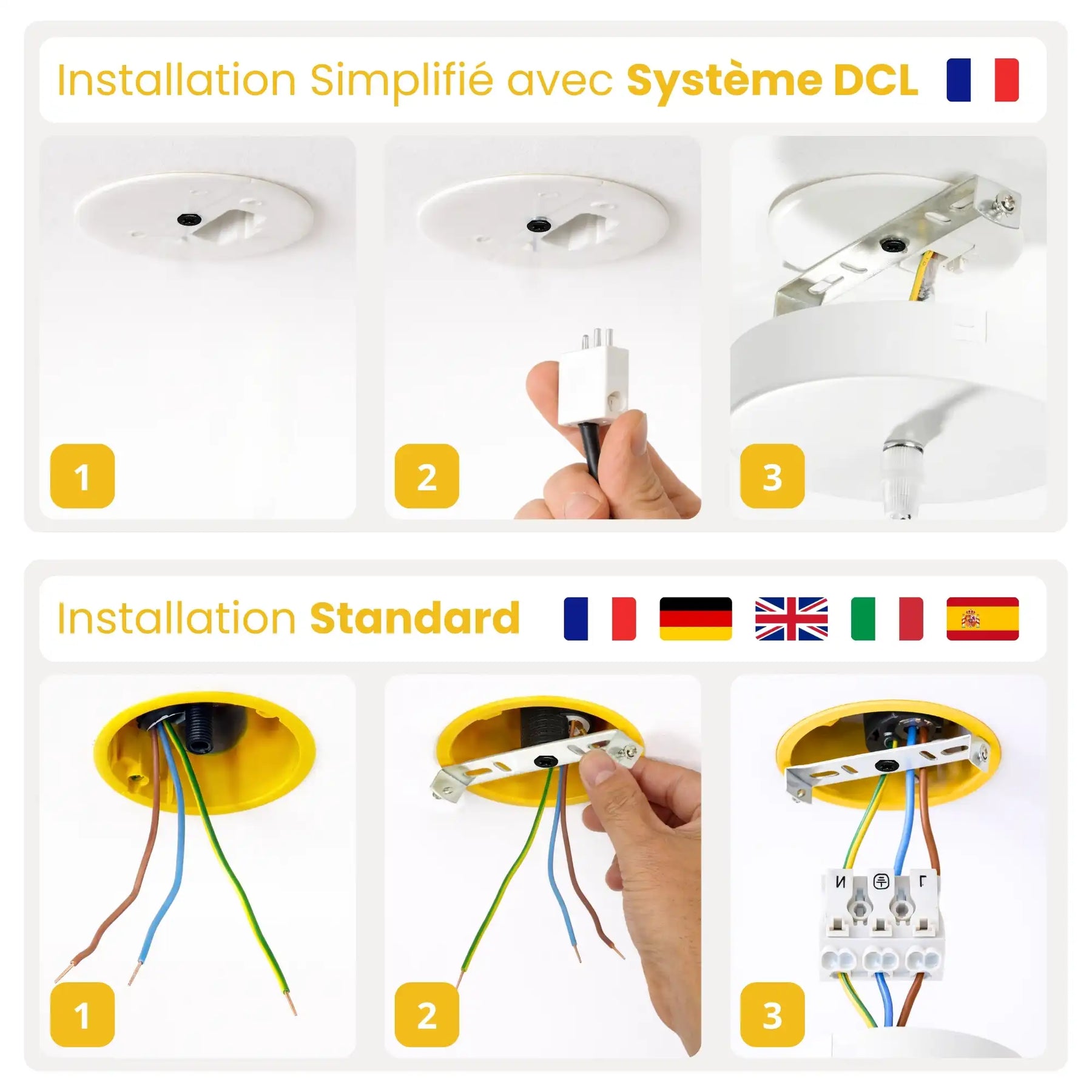 Installation Simplifié avec Système DCL

1

2

3

Installation Standard

1

2

3

N

L